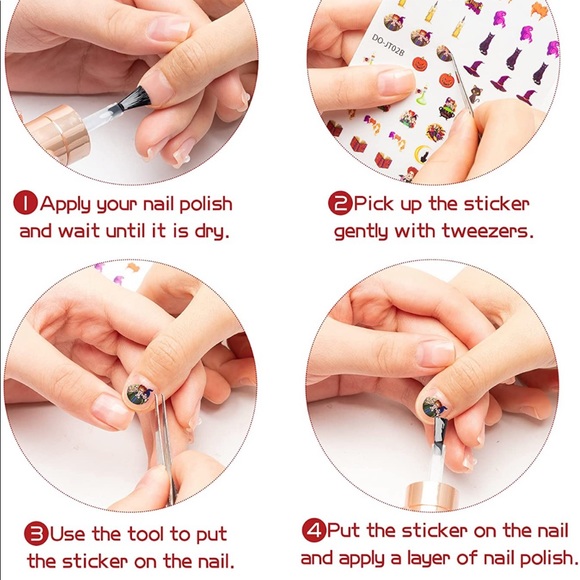 DO-JT02B

1 Apply your nail polish and wait until it is dry.

2 Pick up the sticker gently with tweezers.

3 Use the tool to put the sticker on the nail.

4 Put the sticker on the nail and apply a layer of nail polish.